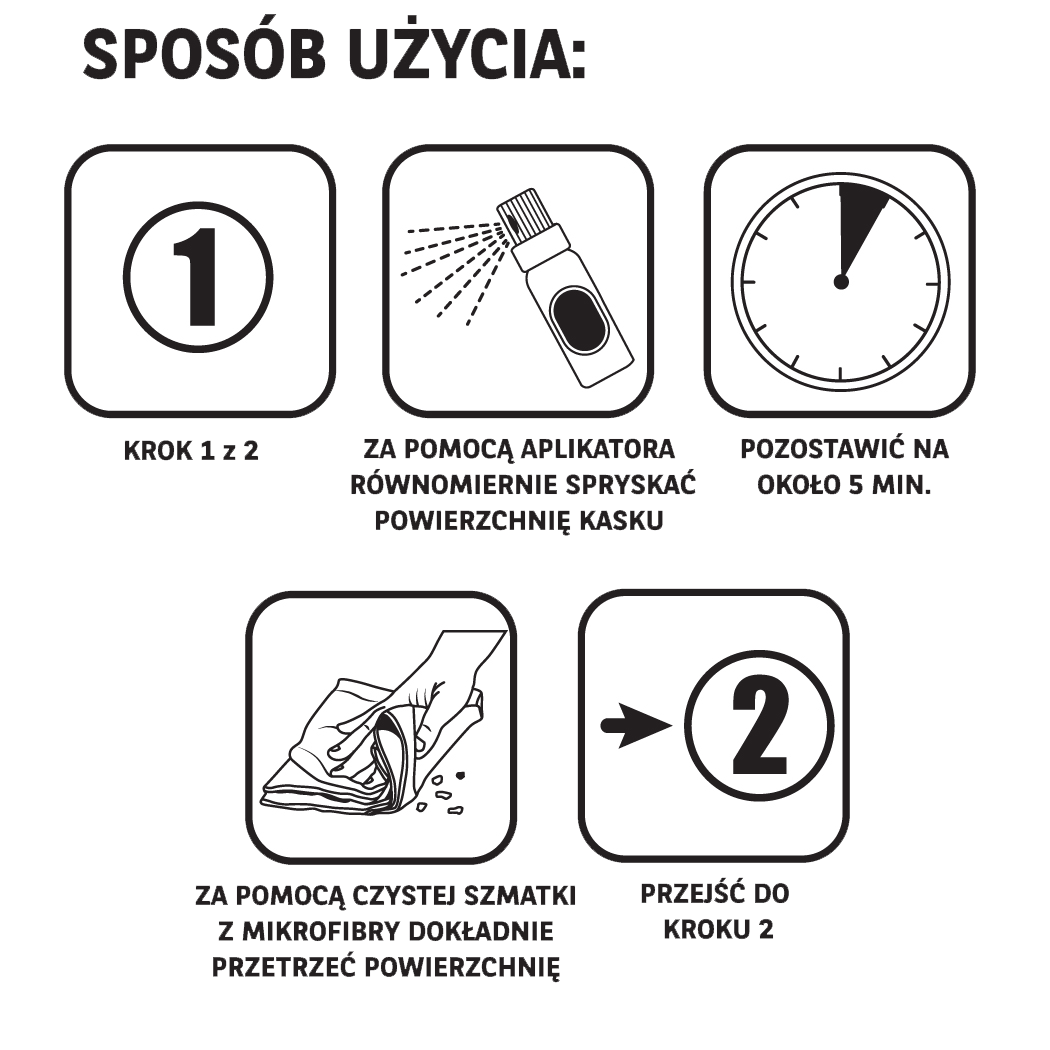 SPOSÓB UŻYCIA:

1

KROK 1 z 2

ZA POMOCĄ APLIKATORA RÓWNOMIERNIE SPRYSKAĆ POWIERZCHNIĘ KASKU

POZOSTAWIĆ NA OKOŁO 5 MIN.

ZA POMOCĄ CZYSTEJ SZMATKI Z MIKROFIBRY DOKŁADNIE PRZETRZEĆ POWIERZCHNIĘ

2

PRZEJŚĆ DO KROKU 2