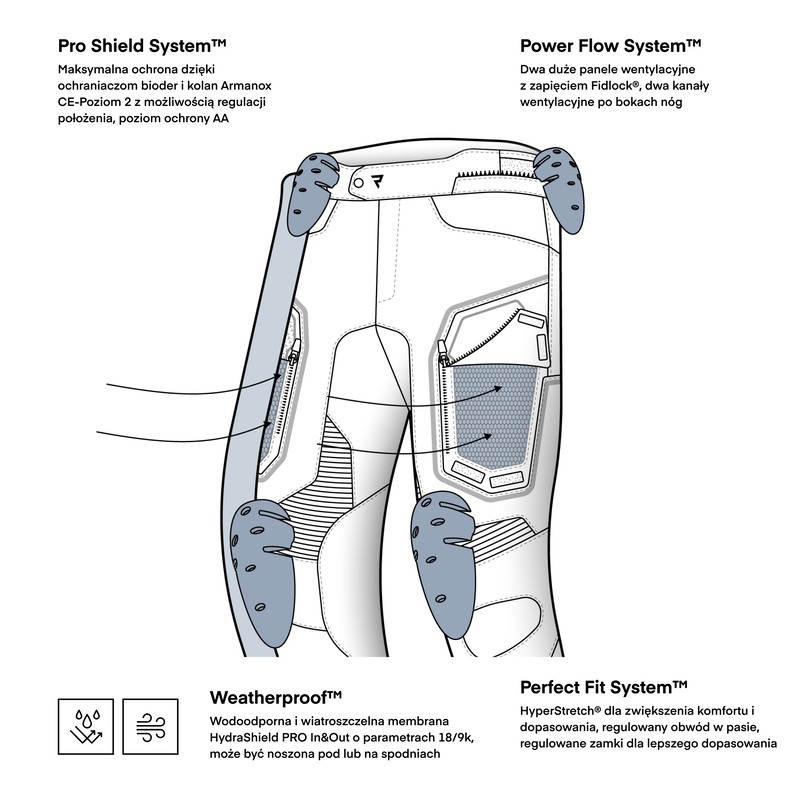 Pro Shield System™

Maksymalna ochrona dzięki ochraniaczom bioder i kolan Armanox CE-Poziom 2 z możliwością regulacji położenia, poziom ochrony AA

Power Flow System™

Dwa duże panele wentylacyjne z zapięciem Fidlock®, dwa kanały wentylacyjne po bokach nóg

Weatherproof™

Wodoodporna i wiatroszczelna membrana HydraShield PRO In&Out o parametrach 18/9k, może być noszona pod lub na spodniach

Perfect Fit System™

HyperStretch® dla zwiększenia komfortu i dopasowania, regulowany obwód w pasie, regulowane zamki dla lepszego dopasowania