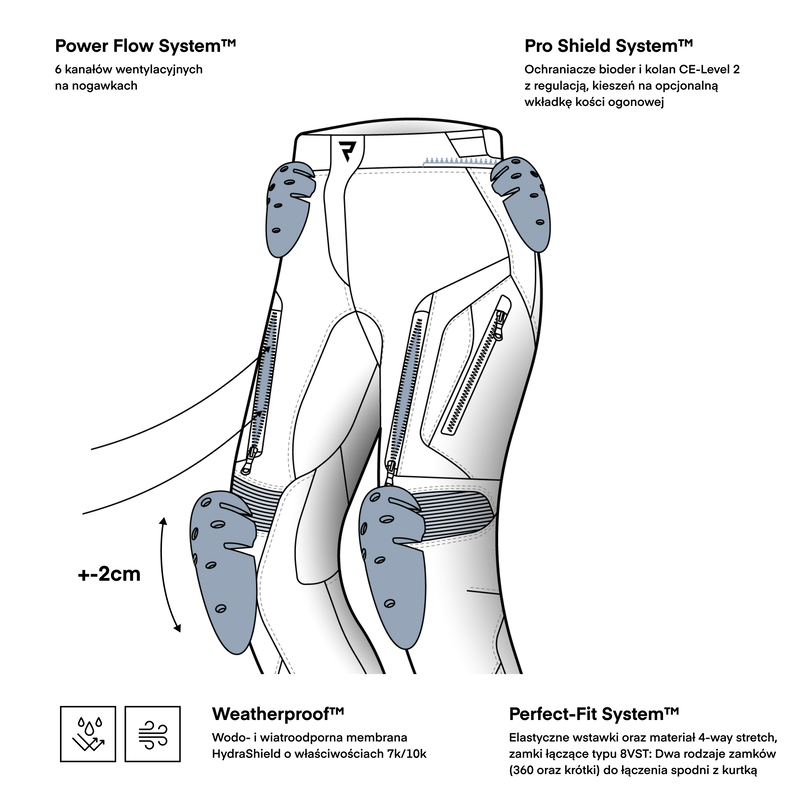 Power Flow System™
6 kanałów wentylacyjnych na nogawkach

Pro Shield System™
Ochraniacze bioder i kolan CE-Level 2 z regulacją, kieszeń na opcjonalną wkładkę kości ogonowej

+-2cm

Weatherproof™
Wodo- i wiatroodporna membrana HydraShield o właściwościach 7k/10k

Perfect-Fit System™
Elastyczne wstawki oraz materiał 4-way stretch, zamki łączące typu 8VST: Dwa rodzaje zamków (360 oraz krótki) do łączenia spodni z kurtką